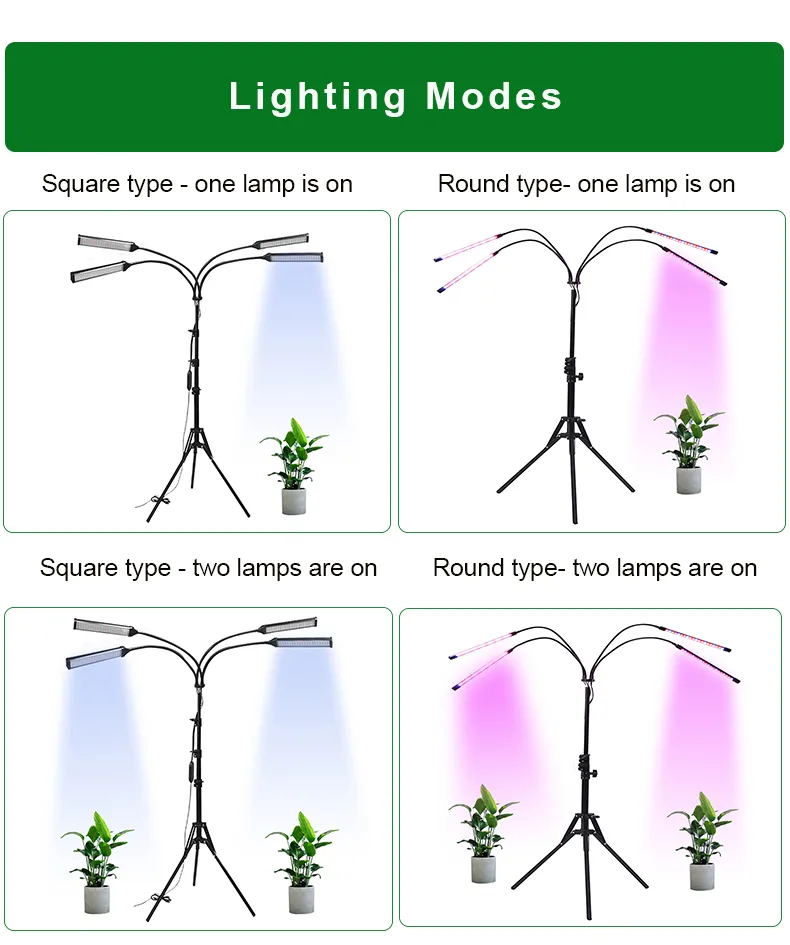 Lighting Modes

Square type - one lamp is on

Round type- one lamp is on

Square type - two lamps are on

Round type- two lamps are on