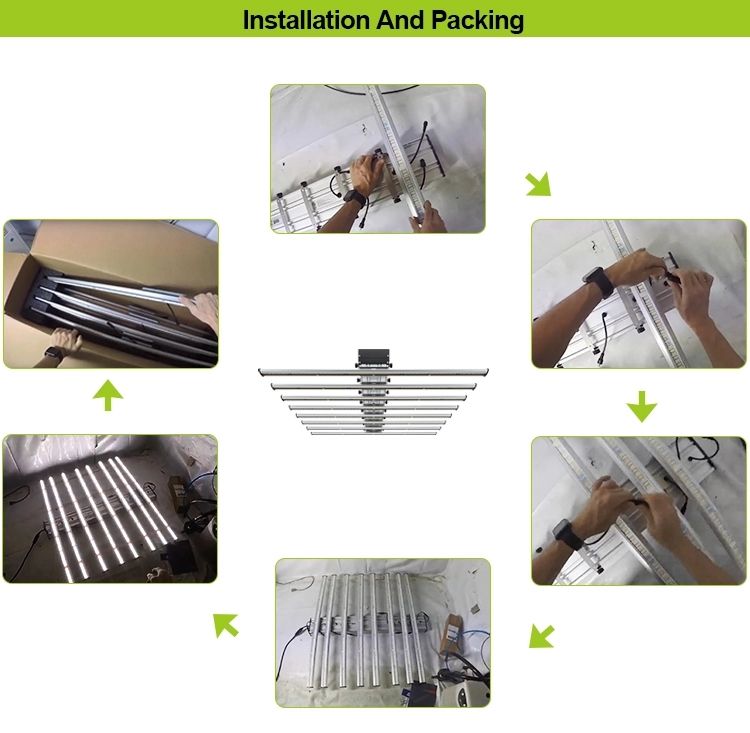 Installation And Packing